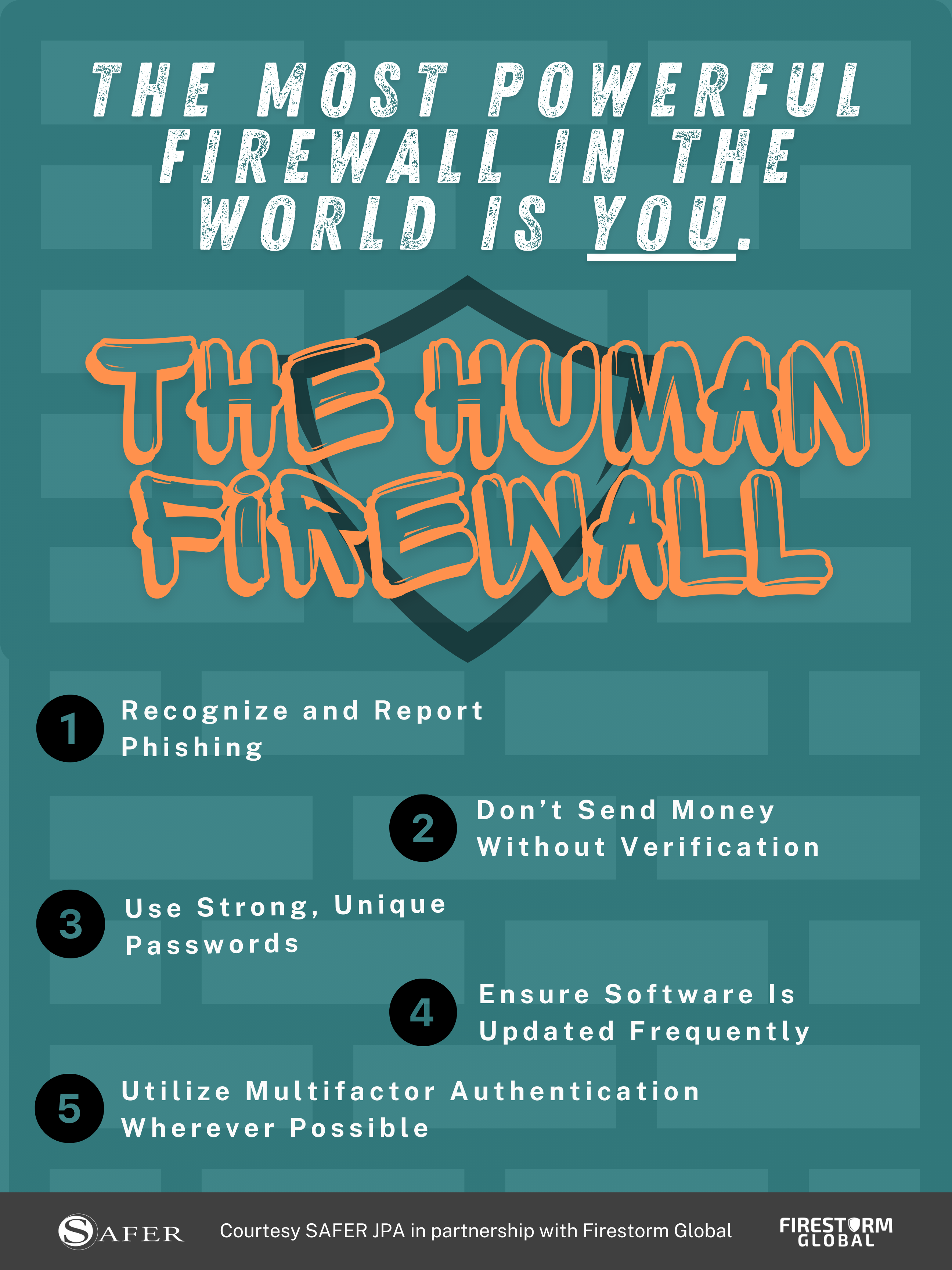 THE MOST POWERFUL FIREWALL IN THE WORLD IS YOU.

THE HUMAN FIREWALL

1 Recognize and Report Phishing

2 Don't Send Money Without Verification

3 Use Strong, Unique Passwords

4 Ensure Software Is Updated Frequently

5 Utilize Multifactor Authentication Wherever Possible

SAFER Courtesy SAFER JPA in partnership with Firestorm Global FIRESTORM GLOBAL